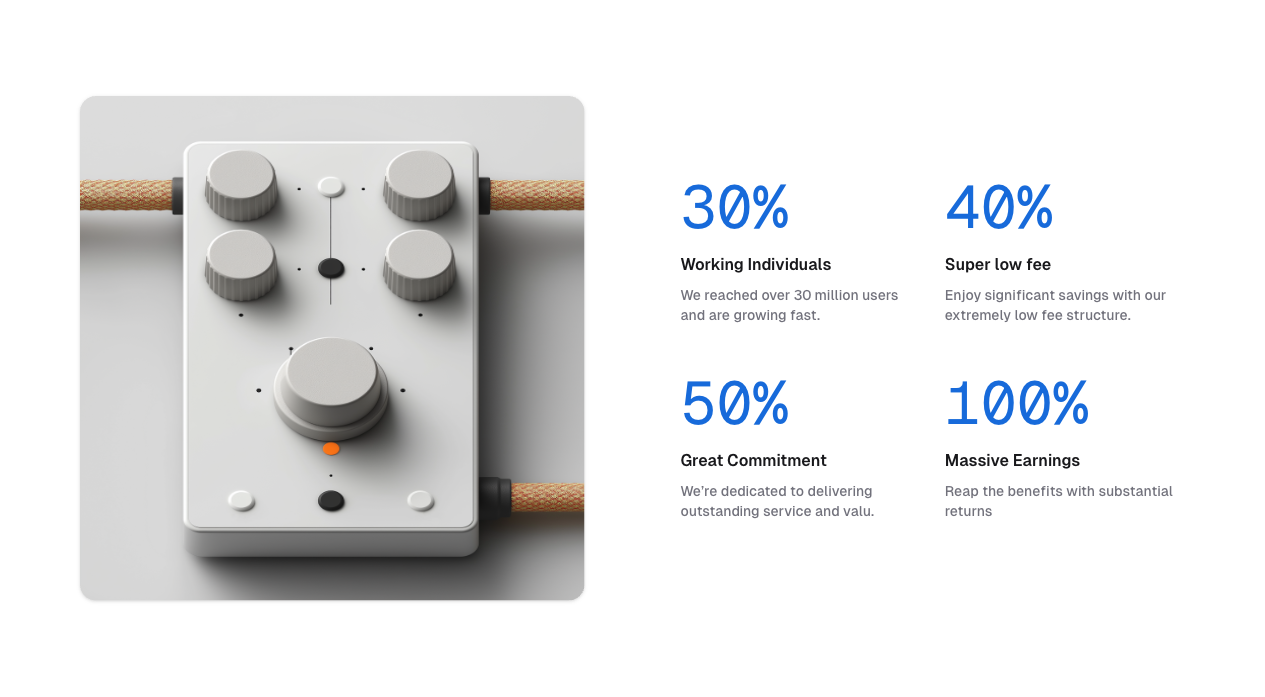 30%

Working Individuals

We reached over 30 million users and are growing fast.

40%

Super low fee

Enjoy significant savings with our extremely low fee structure.

50%

Great Commitment

We're dedicated to delivering outstanding service and valu.

100%

Massive Earnings

Reap the benefits with substantial returns