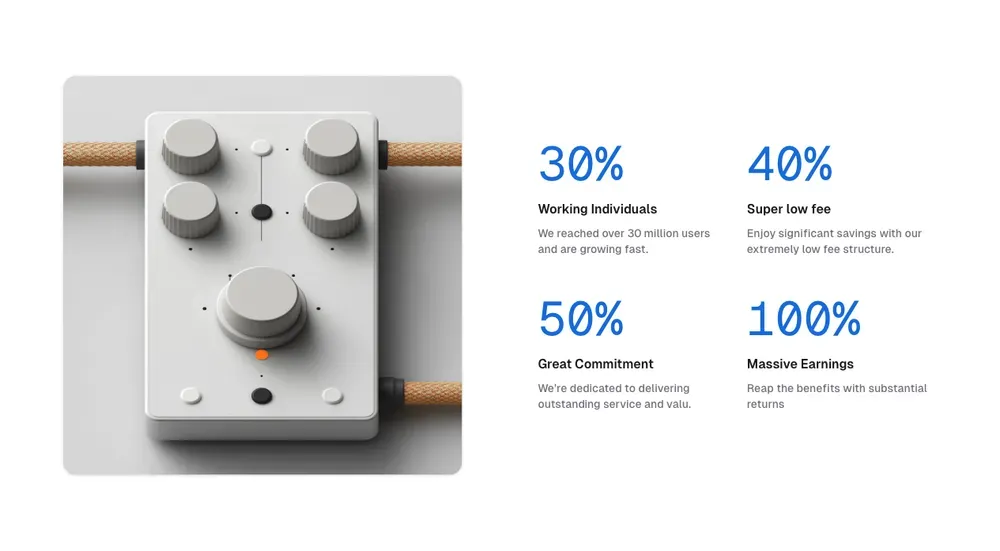 30%

Working Individuals

We reached over 30 million users and are growing fast.

40%

Super low fee

Enjoy significant savings with our extremely low fee structure.

50%

Great Commitment

We're dedicated to delivering outstanding service and valu.

100%

Massive Earnings

Reap the benefits with substantial returns